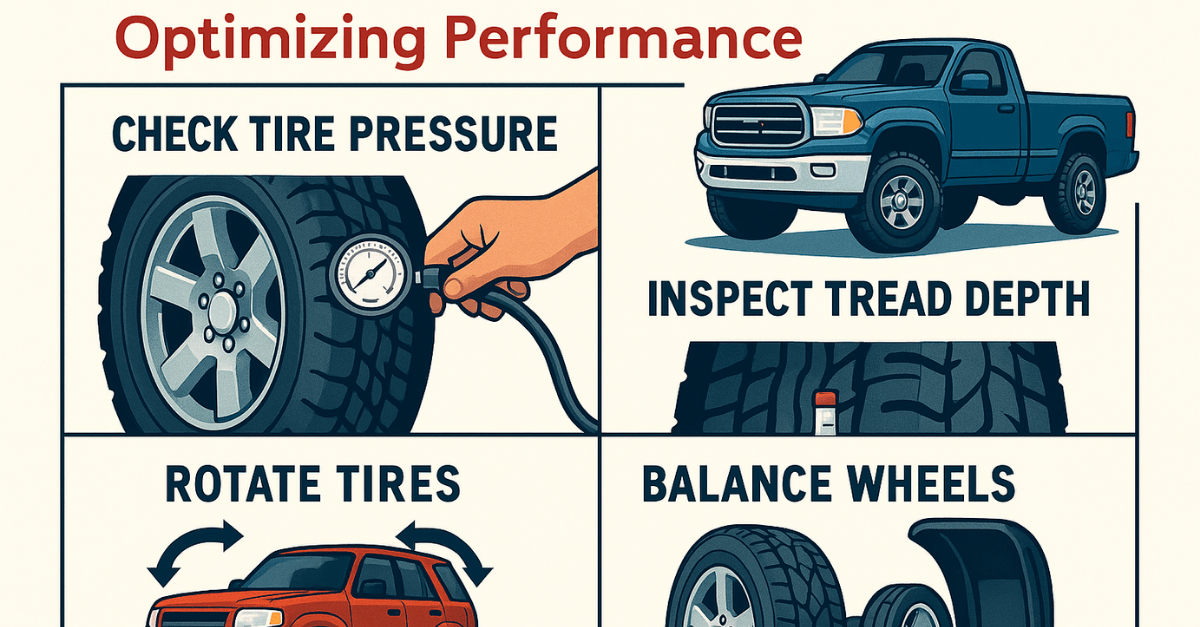 Optimizing Performance

CHECK TIRE PRESSURE

INSPECT TREAD DEPTH

ROTATE TIRES

BALANCE WHEELS