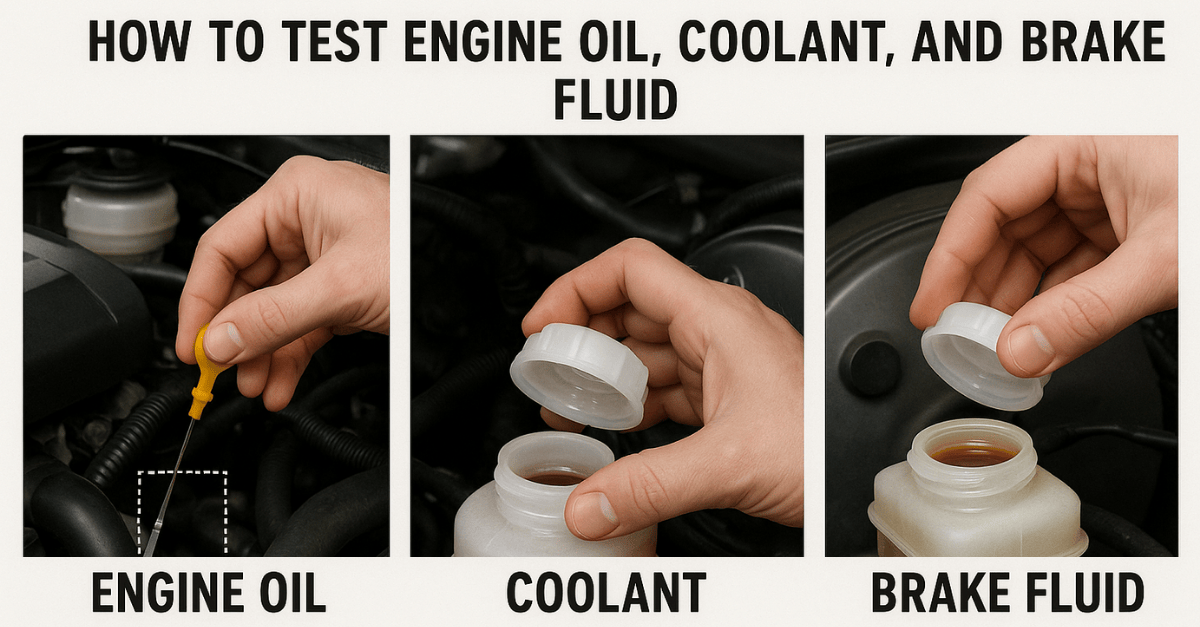 HOW TO TEST ENGINE OIL, COOLANT, AND BRAKE FLUID

ENGINE OIL

COOLANT

BRAKE FLUID